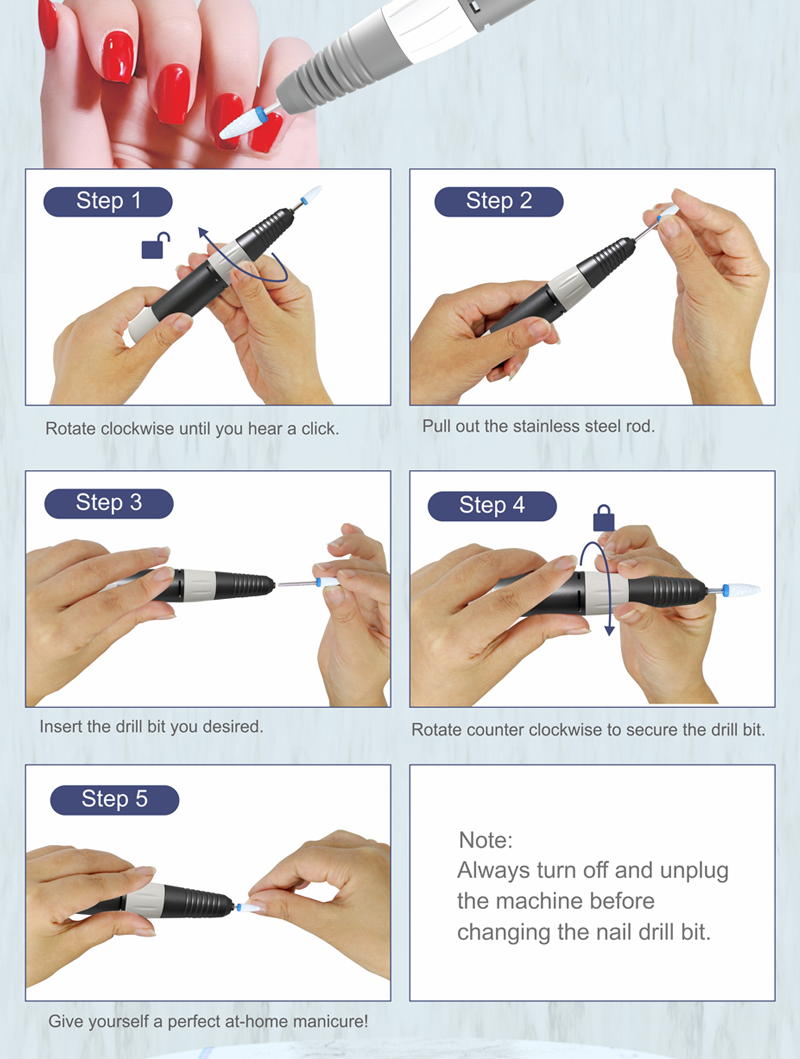 Step 1

Rotate clockwise until you hear a click.

Step 2

Pull out the stainless steel rod.

Step 3

Insert the drill bit you desired.

Step 4

Rotate counter clockwise to secure the drill bit.

Step 5

Give yourself a perfect at-home manicure!

Note:
Always turn off and unplug the machine before changing the nail drill bit.